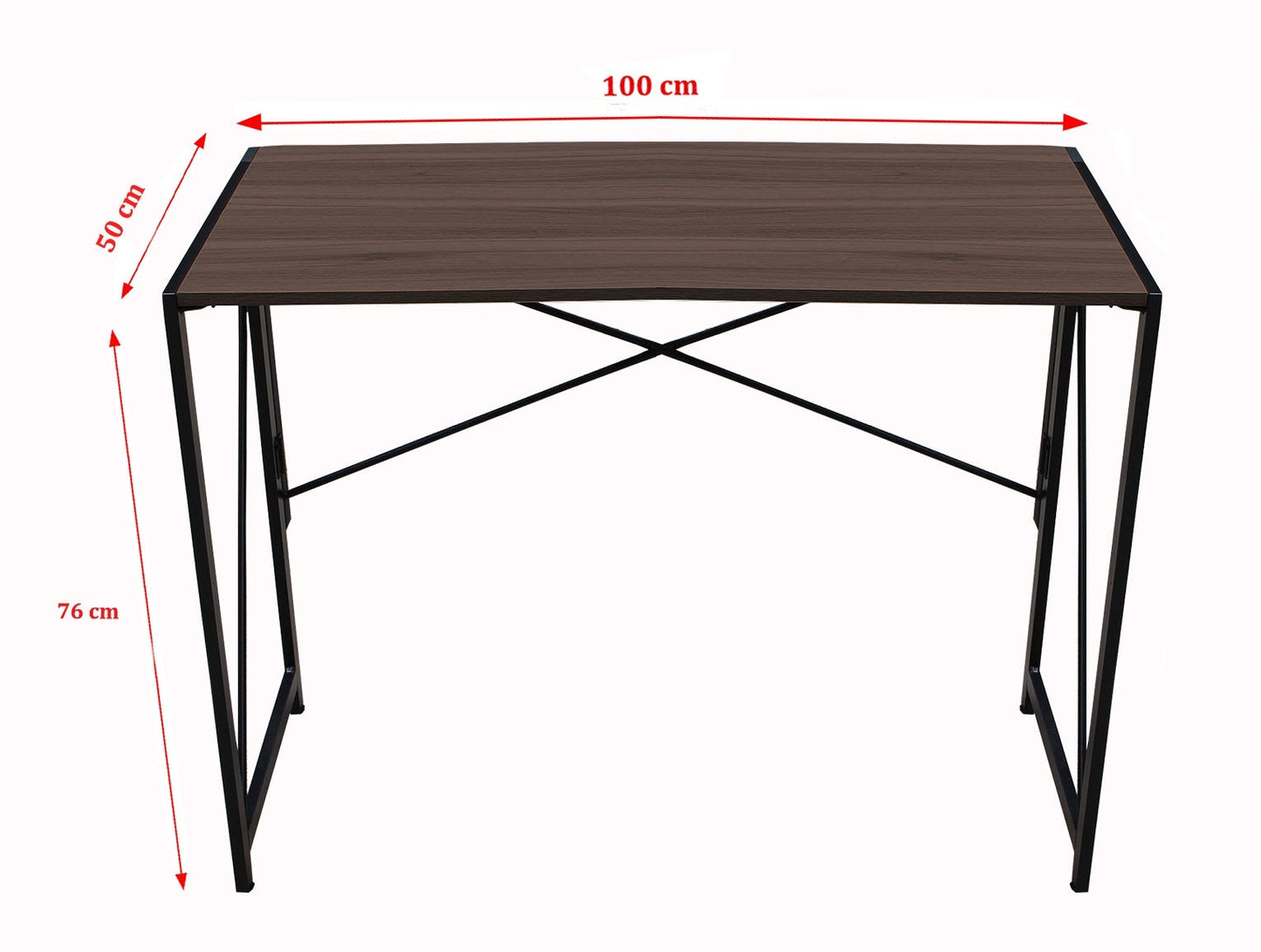 100 cm

50 cm

76 cm